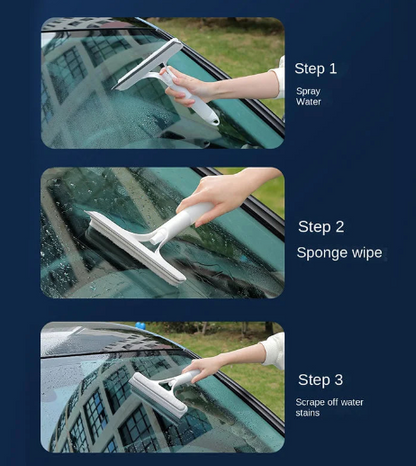 Step 1
Spray Water

Step 2
Sponge wipe

Step 3
Scrape off water stains